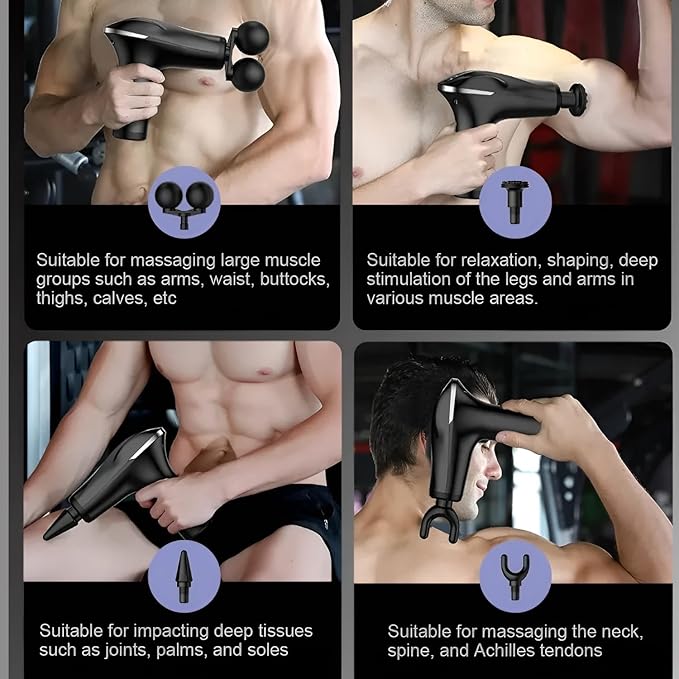 Suitable for massaging large muscle groups such as arms, waist, buttocks, thighs, calves, etc

Suitable for relaxation, shaping, deep stimulation of the legs and arms in various muscle areas.

Suitable for impacting deep tissues such as joints, palms, and soles

Suitable for massaging the neck, spine, and Achilles tendons