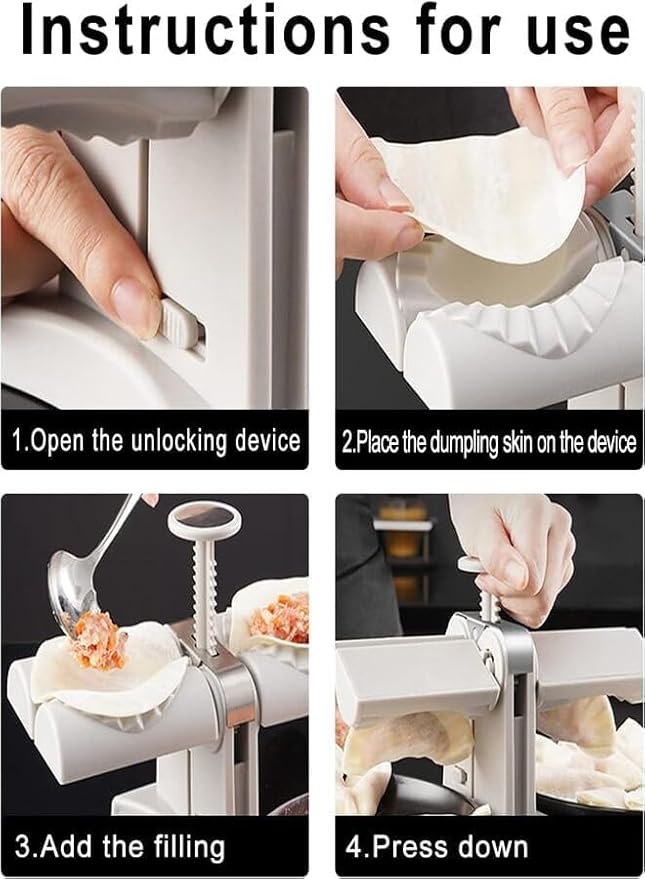 Instructions for use

1.Open the unlocking device

2.Place the dumpling skin on the device

3.Add the filling

4.Press down