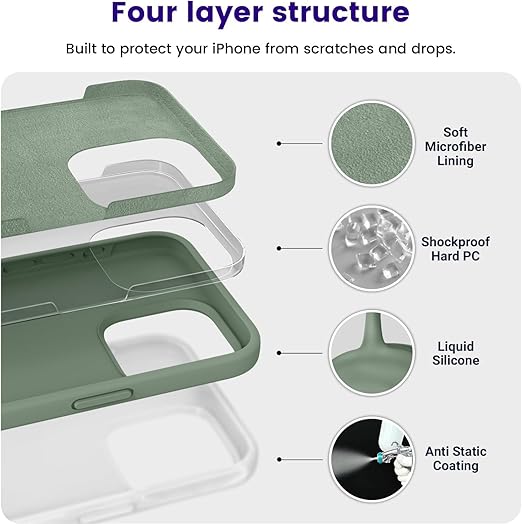 Four layer structure

Built to protect your iPhone from scratches and drops.

Soft Microfiber Lining

Shockproof Hard PC

Liquid Silicone

Anti Static Coating