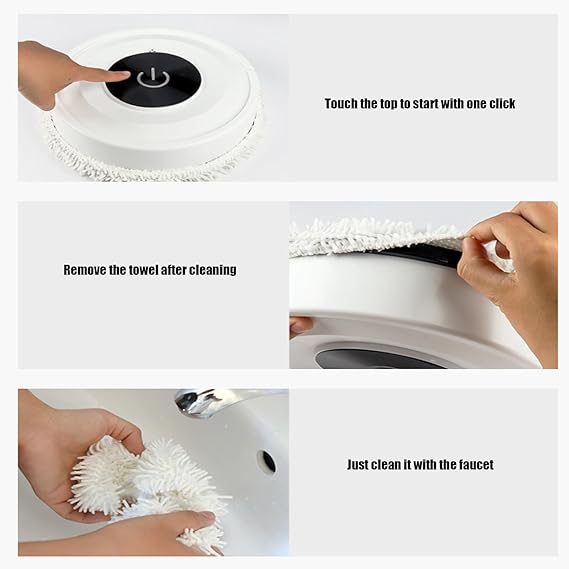 Touch the top to start with one click

Remove the towel after cleaning

Just clean it with the faucet