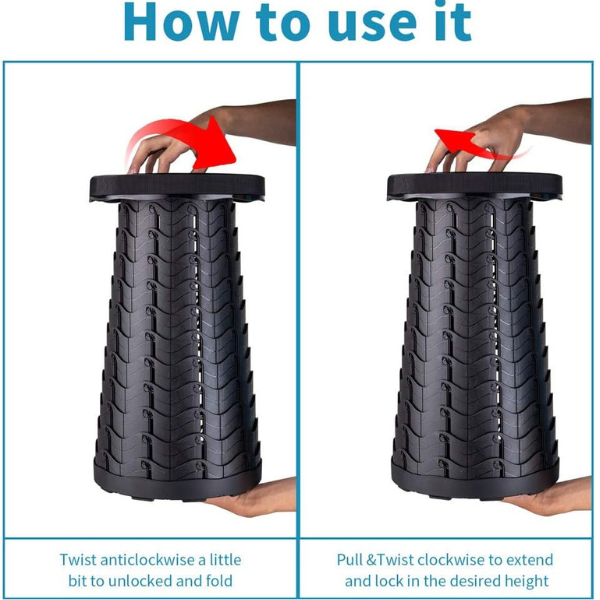 How to use it

Twist anticlockwise a little bit to unlocked and fold

Pull &Twist clockwise to extend and lock in the desired height