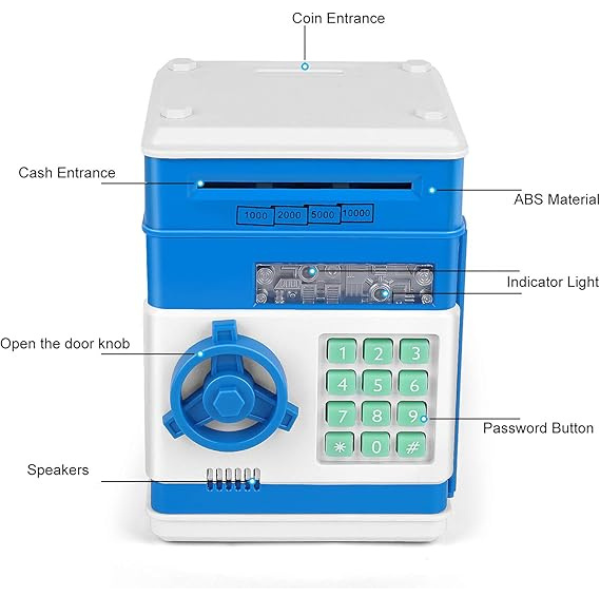 Coin Entrance

Cash Entrance

ABS Material

1000 2000 5000 10000

Indicator Light

Open the door knob

1 2 3
4 5 6
7 8 9
* 0 #

Password Button

Speakers