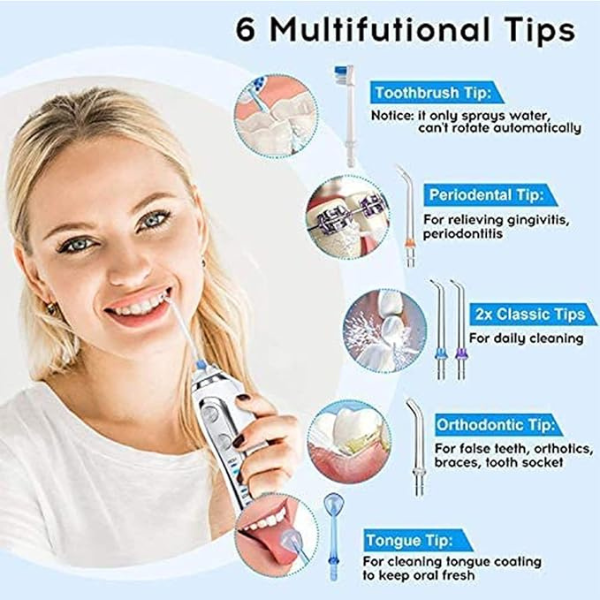 6 Multifutional Tips

Toothbrush Tip:
Notice: it only sprays water, can't rotate automatically

Periodental Tip:
For relieving gingivitis, periodontitis

2x Classic Tips
For daily cleaning

Orthodontic Tip:
For false teeth, orthotics, braces, tooth socket

Tongue Tip:
For cleaning tongue coating to keep oral fresh